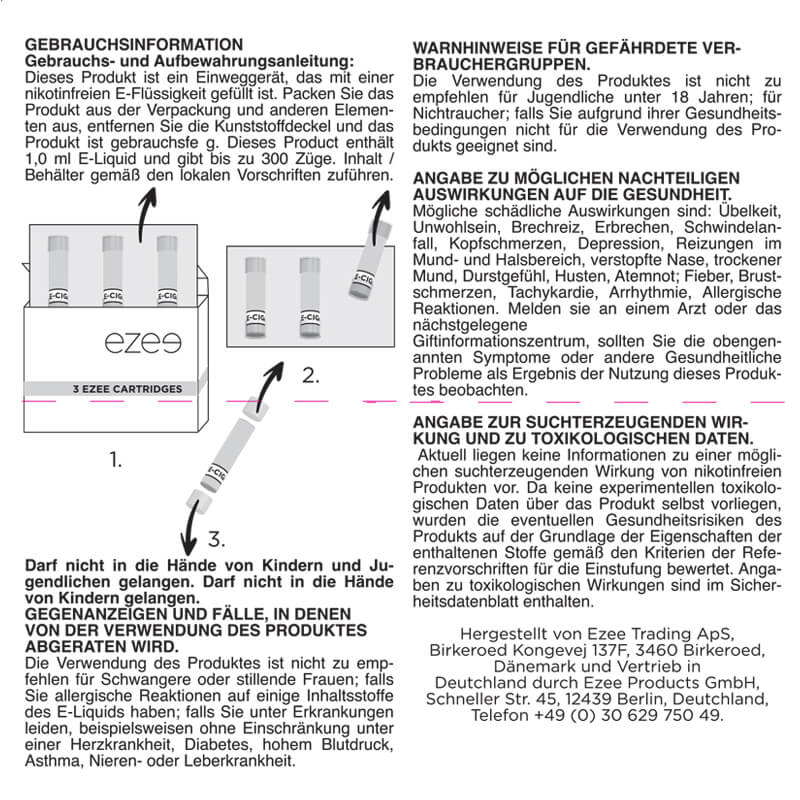 GEBRAUCHSINFORMATION
Gebrauchs- und Aufbewahrungsanleitung:
Dieses Produkt ist ein Einweggerät, das mit einer nikotinfreien E-Flüssigkeit gefüllt ist. Packen Sie das Produkt aus der Verpackung und anderen Elementen aus, entfernen Sie die Kunststoffdeckel und das Produkt ist gebrauchsfe g. Dieses Product enthält 1,0 ml E-Liquid und gibt bis zu 300 Züge. Inhalt / Behälter gemäß den lokalen Vorschriften zuführen.

E-CIG E-CIG E-CIG
ezee
3 EZEE CARTRIDGES
1.
E-CIG E-CIG E-CIG
2.
E-CIG
3.

Darf nicht in die Hände von Kindern und Jugendlichen gelangen. Darf nicht in die Hände von Kindern gelangen.
GEGENANZEIGEN UND FÄLLE, IN DENEN VON DER VERWENDUNG DES PRODUKTES ABGERATEN WIRD.
Die Verwendung des Produktes ist nicht zu empfehlen für Schwangere oder stillende Frauen; falls Sie allergische Reaktionen auf einige Inhaltsstoffe des E-Liquids haben; falls Sie unter Erkrankungen leiden, beispielsweisen ohne Einschränkung unter einer Herzkrankheit, Diabetes, hohem Blutdruck, Asthma, Nieren- oder Leberkrankheit.

WARNHINWEISE FÜR GEFÄHRDETE VERBRAUCHERGRUPPEN.
Die Verwendung des Produktes ist nicht zu empfehlen für Jugendliche unter 18 Jahren; für Nichtraucher; falls Sie aufgrund ihrer Gesundheitsbedingungen nicht für die Verwendung des Produkts geeignet sind.

ANGABE ZU MÖGLICHEN NACHTEILIGEN AUSWIRKUNGEN AUF DIE GESUNDHEIT.
Mögliche schädliche Auswirkungen sind: Übelkeit, Unwohlsein, Brechreiz, Erbrechen, Schwindelanfall, Kopfschmerzen, Depression, Reizungen im Mund- und Halsbereich, verstopfte Nase, trockener Mund, Durstgefühl, Husten, Atemnot; Fieber, Brustschmerzen, Tachykardie, Arrhythmie, Allergische Reaktionen. Melden sie an einem Arzt oder das nächstgelegene
Giftinformationszentrum, sollten Sie die obengenannten Symptome oder andere Gesundheitliche Probleme als Ergebnis der Nutzung dieses Produktes beobachten.

ANGABE ZUR SUCHTERZEUGENDEN WIRKUNG UND ZU TOXIKOLOGISCHEN DATEN.
Aktuell liegen keine Informationen zu einer möglichen suchterzeugenden Wirkung von nikotinfreien Produkten vor. Da keine experimentellen toxikologischen Daten über das Produkt selbst vorliegen, wurden die eventuellen Gesundheitsrisiken des Produkts auf der Grundlage der Eigenschaften der enthaltenen Stoffe gemäß den Kriterien der Referenzvorschriften für die Einstufung bewertet. Angaben zu toxikologischen Wirkungen sind im Sicherheitsdatenblatt enthalten.

Hergestellt von Ezee Trading ApS, Birkeroed Kongevej 137F, 3460 Birkeroed, Dänemark und Vertrieb in Deutchland durch Ezee Products GmbH, Schneller Str. 45, 12439 Berlin, Deutchland, Telefon +49 (0) 30 629 750 49.